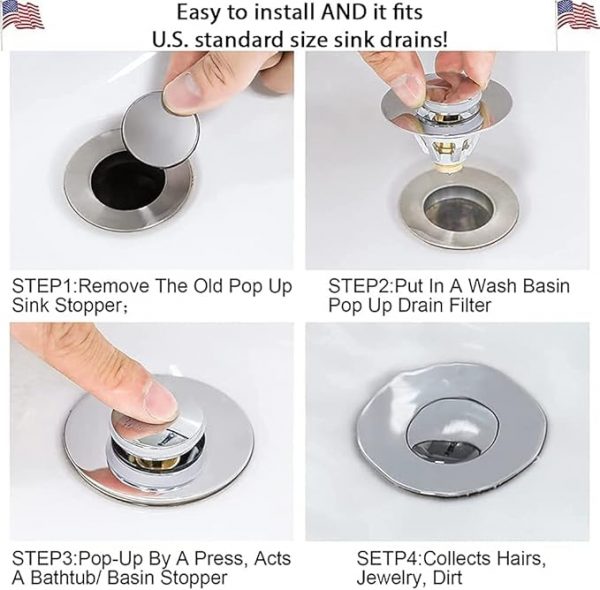 Easy to install AND it fits U.S. standard size sink drains!

STEP1:Remove The Old Pop Up Sink Stopper;

STEP2:Put In A Wash Basin Pop Up Drain Filter

STEP3:Pop-Up By A Press, Acts A Bathtub/ Basin Stopper

SETP4:Collects Hairs, Jewelry, Dirt